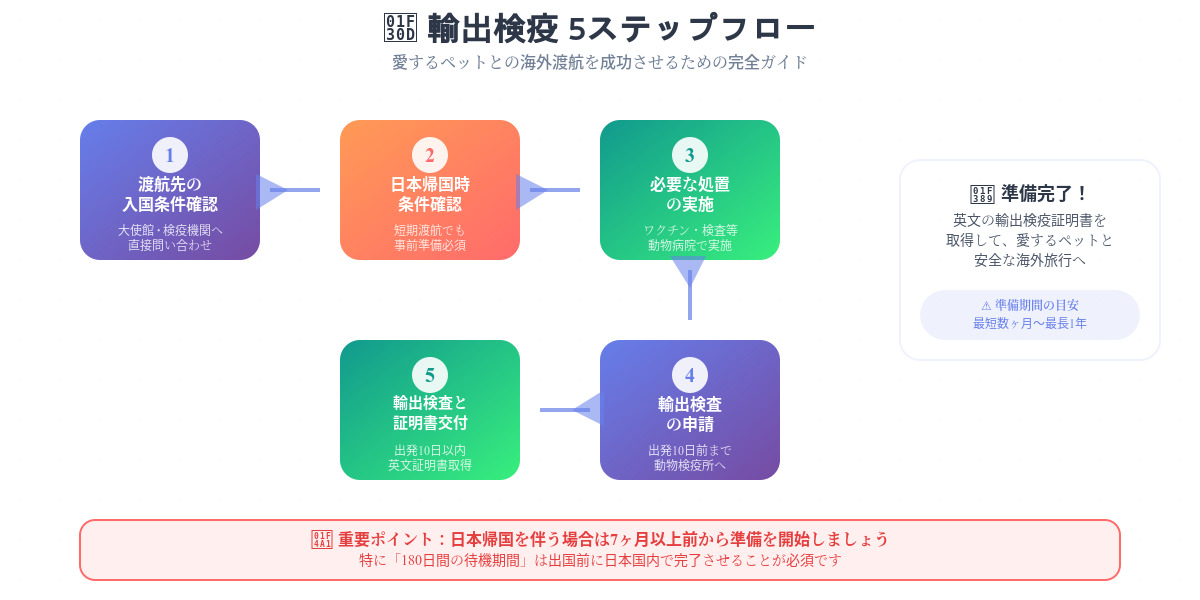 輸出検疫 5ステップフロー

愛するペットとの海外渡航を成功させるための完全ガイド

1
渡航先の入国条件確認
大使館・検疫機関へ直接問い合わせ

2
日本帰国時条件確認
短期渡航でも事前準備必須

3
必要な処置の実施
ワクチン・検査等動物病院で実施

4
輸出検査の申請
出発10日前まで動物検疫所へ

5
輸出検査と証明書交付
出発10日以内英文証明書取得

準備完了！
英文の輸出検疫証明書を取得して、愛するペットと安全な海外旅行へ

⚠ 準備期間の目安
最短数ヶ月〜最長1年

重要ポイント：日本帰国を伴う場合は7ヶ月以上前から準備を開始しましょう
特に「180日間の待機期間」は出国前に日本国内で完了させることが必須です